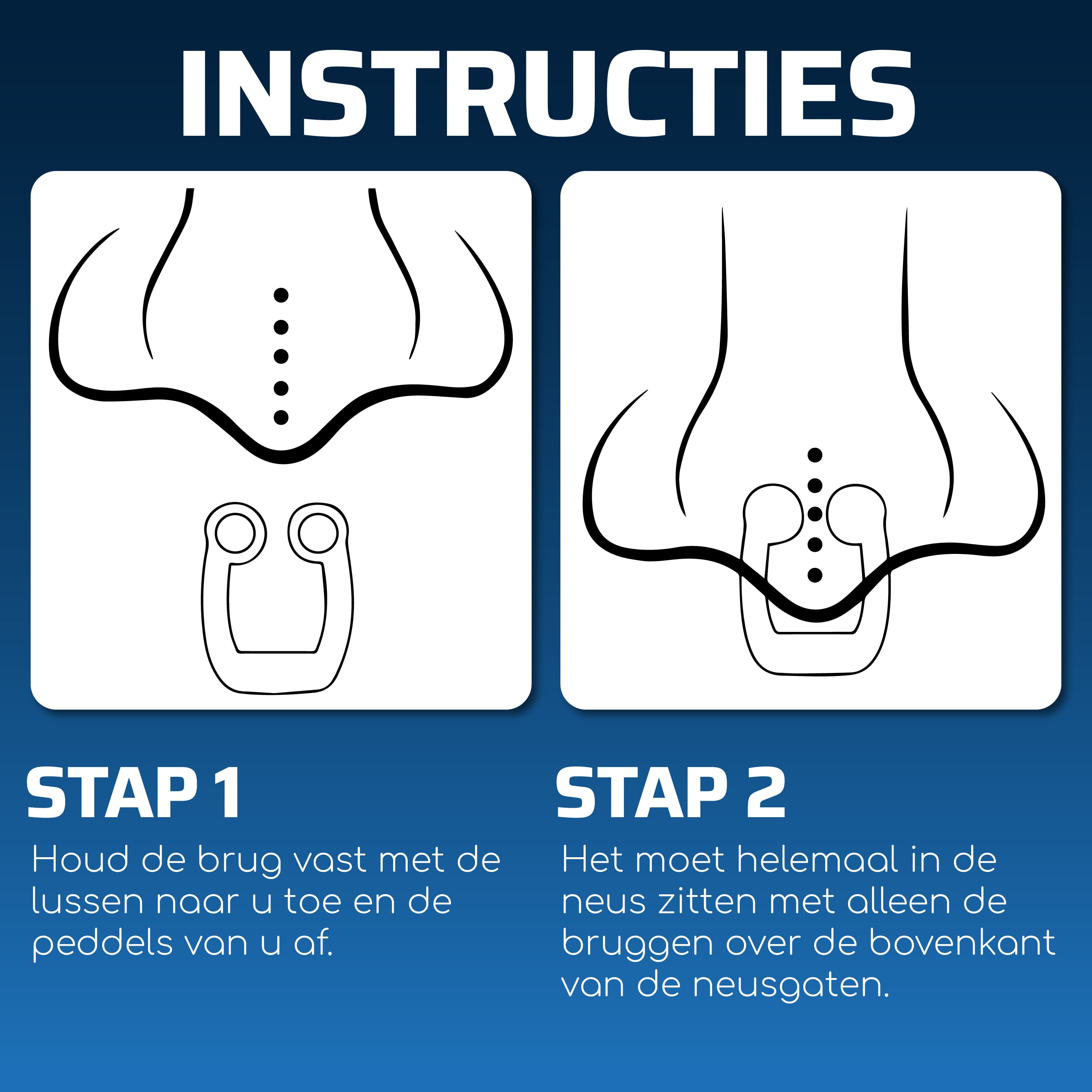 INSTRUCTIES

STAP 1

Houd de brug vast met de lussen naar u toe en de peddels van u af.

STAP 2

Het moet helemaal in de neus zitten met alleen de bruggen over de bovenkant van de neusgaten.